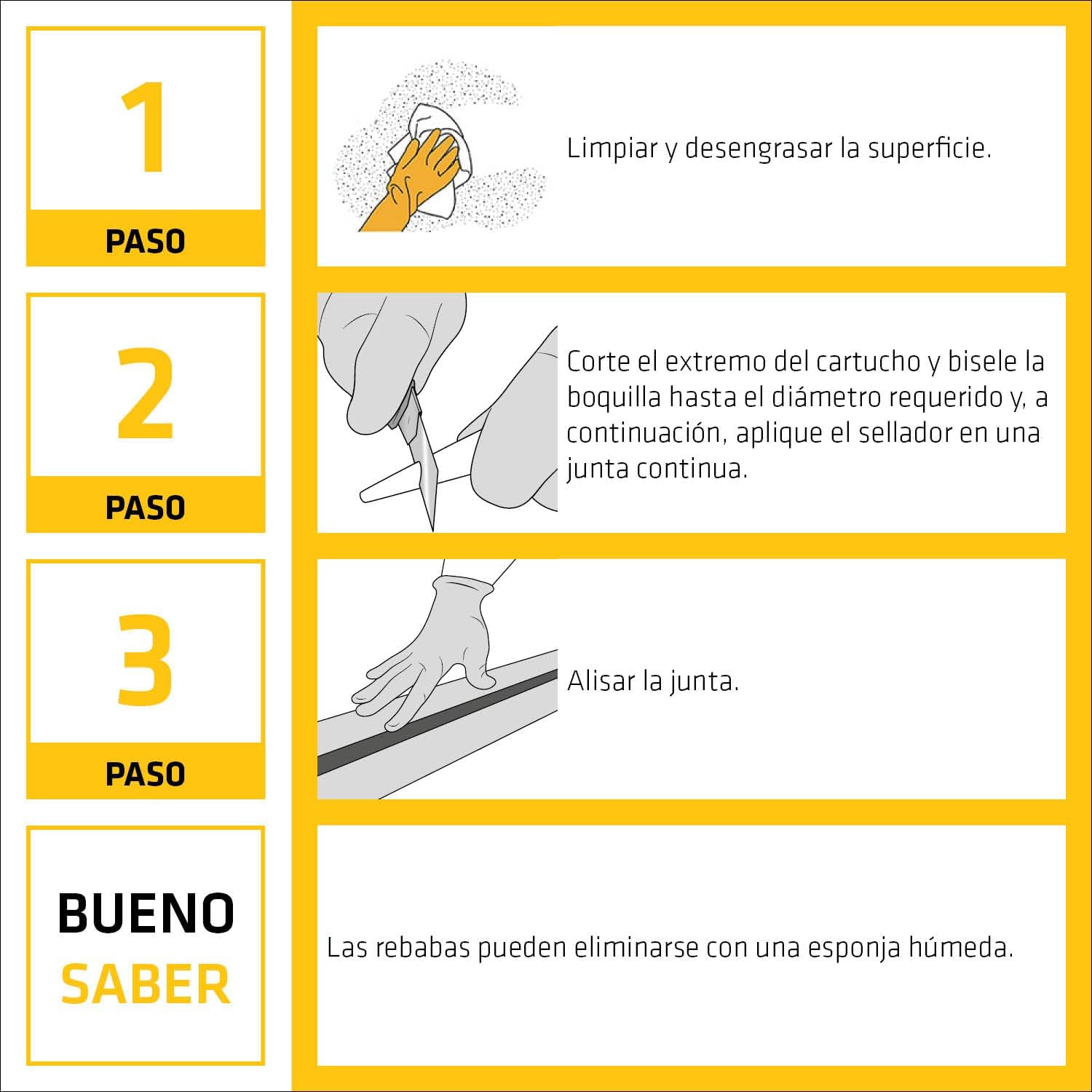 1
PASO

Limpiar y desengrasar la superficie.

2
PASO

Corte el extremo del cartucho y bisele la boquilla hasta el diámetro requerido y, a continuación, aplique el sellador en una junta continua.

3
PASO

Alisar la junta.

BUENO
SABER

Las rebabas pueden eliminarse con una esponja húmeda.