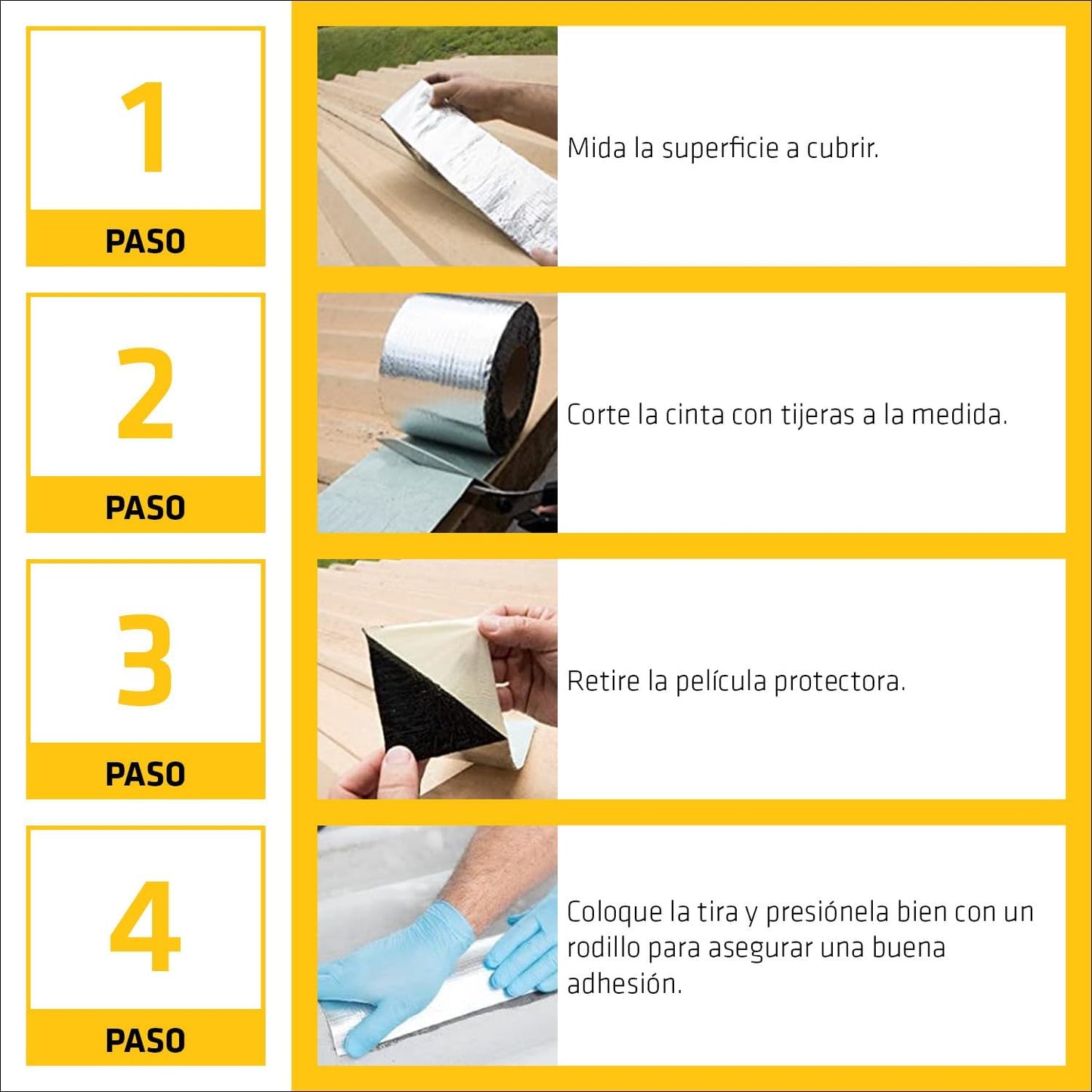 1

PASO

Mida la superficie a cubrir.

2

PASO

Corte la cinta con tijeras a la medida.

3

PASO

Retire la película protectora.

4

PASO

Coloque la tira y presiónela bien con un rodillo para asegurar una buena adhesión.